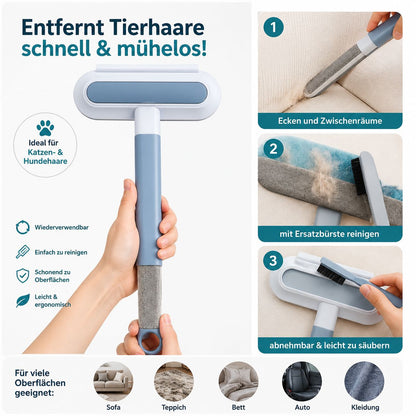 Entfernt Tierhaare
schnell & mühelos!

Ideal für
Katzen- &
Hundehaare

Wiederverwendbar

Einfach zu reinigen

Schonend zu
Oberflächen

Leicht &
ergonomisch

1
Ecken und Zwischenräume

2
mit Ersatzbürste reinigen

3
abnehmbar & leicht zu säubern

Für viele
Oberflächen
geeignet:

Sofa

Teppich

Bett

Auto

Kleidung